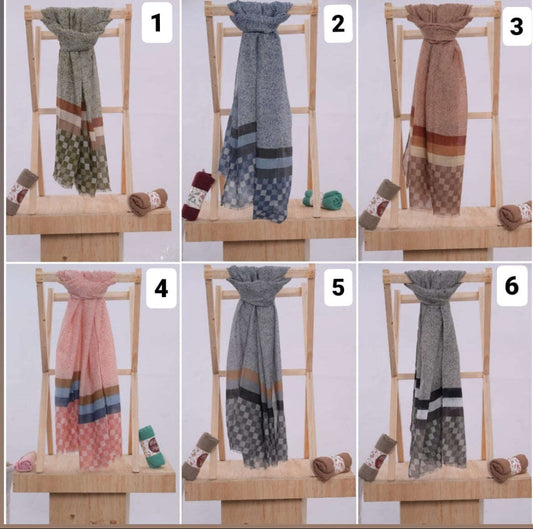 1

2

3

4

5

6